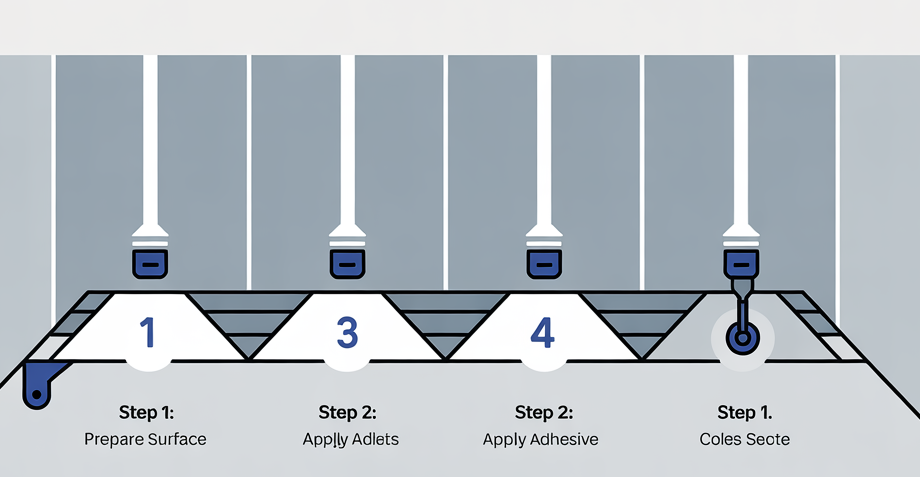 1

3

4

Step 1:
Prepare Surface

Step 2:
Applly Adlets

Step 2:
Apply Adhesive

Step 1.
Coles Secte